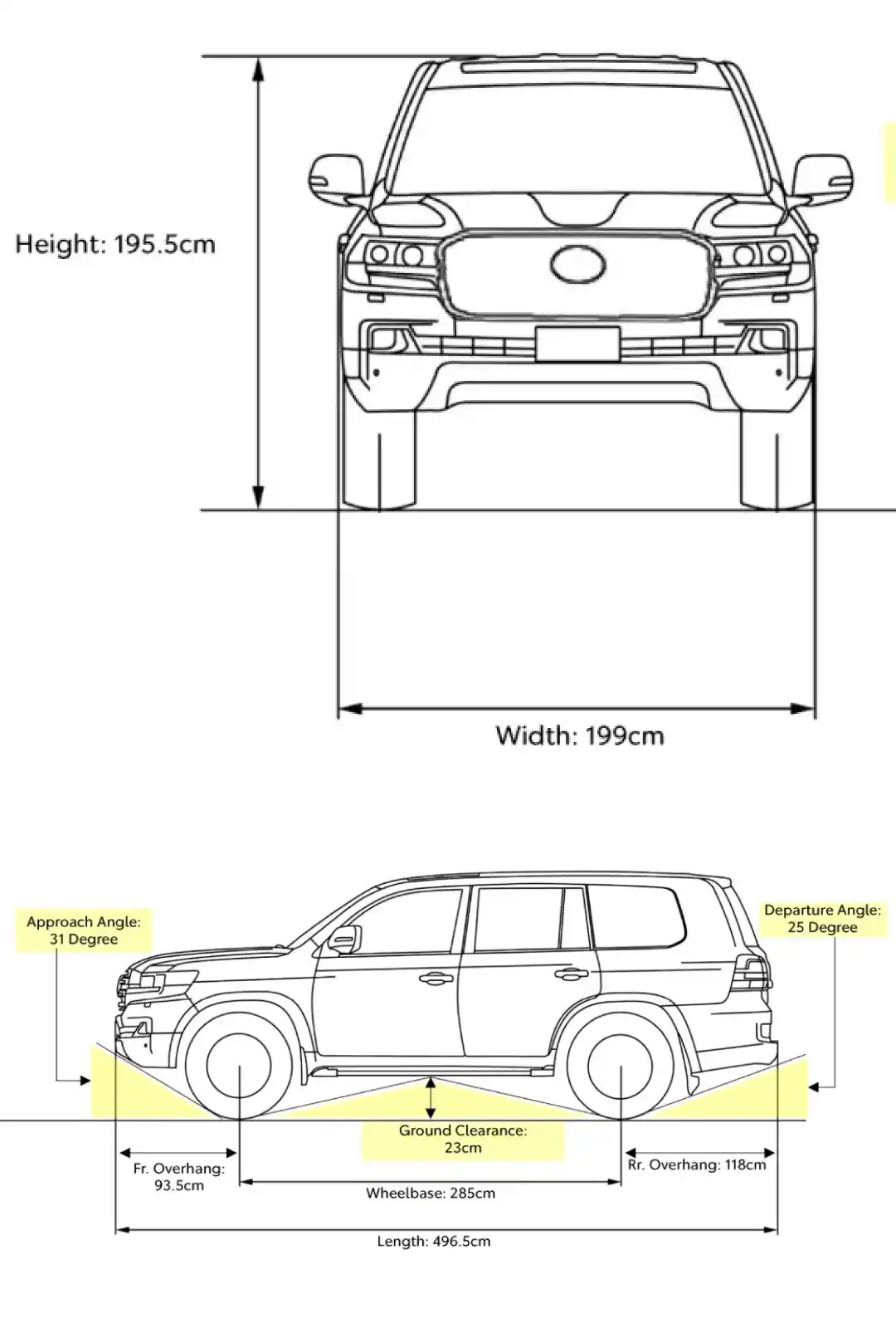 Height: 195.5cm

Width: 199cm

Approach Angle: 31 Degree

Departure Angle: 25 Degree

Ground Clearance: 23cm

Fr. Overhang: 93.5cm

Rr. Overhang: 118cm

Wheelbase: 285cm

Length: 496.5cm